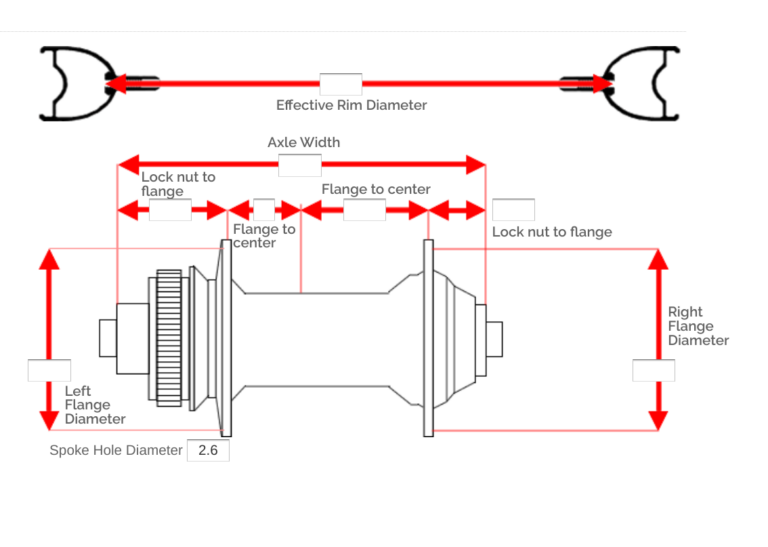 Effective Rim Diameter

Axle Width

Lock nut to flange

Flange to center

Flange to center

Lock nut to flange

Right Flange Diameter

Left Flange Diameter

Spoke Hole Diameter 2.6